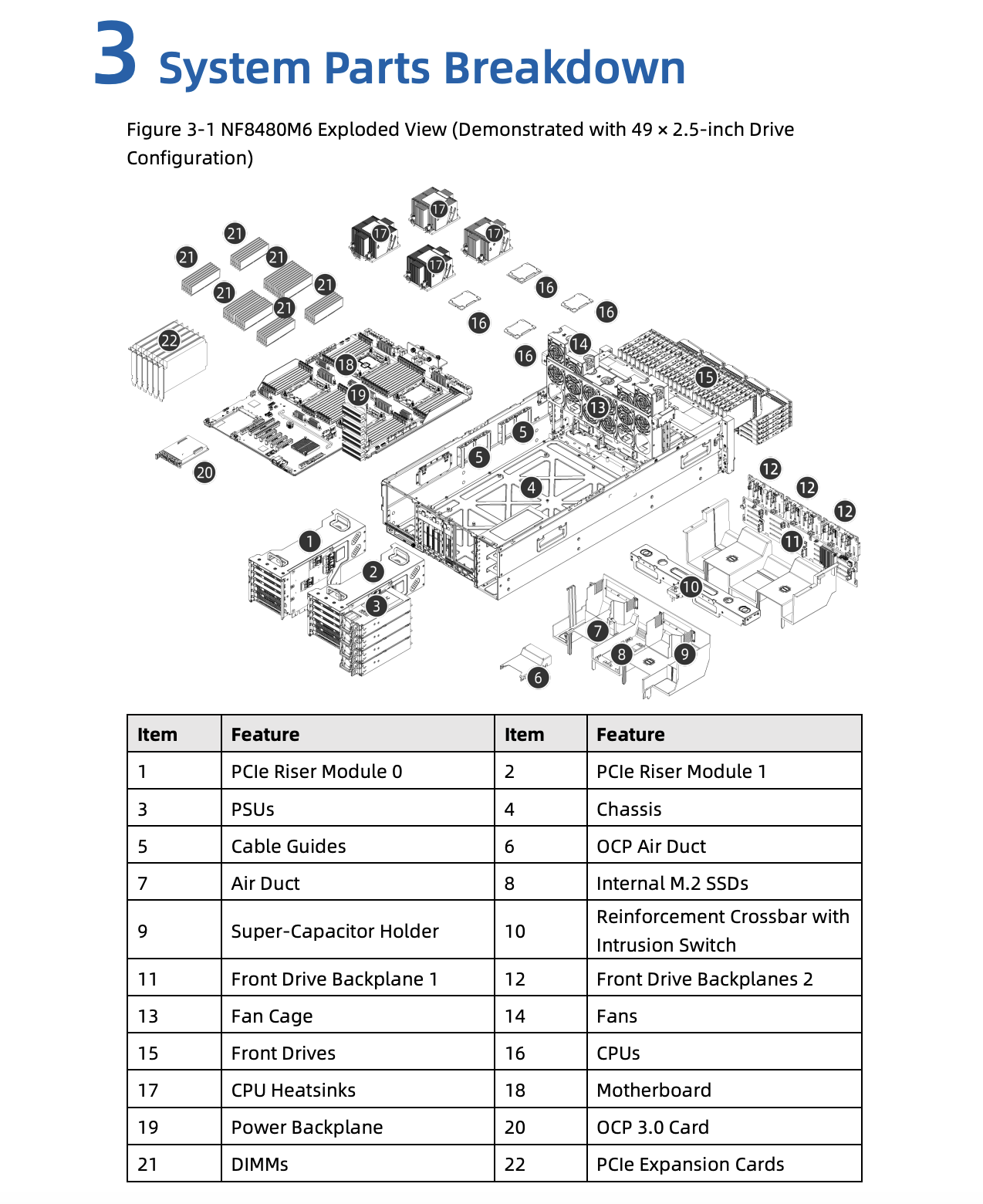 3 System Parts Breakdown

Figure 3-1 NF8480M6 Exploded View (Demonstrated with 49 × 2.5-inch Drive Configuration)

21 21 21 21 21 21 17 17 17 17 16 16 16 16 22 18 19 14 15 13 5 5 4 20 12 12 12 11 1 2 3 10 7 8 9 6

| Item | Feature | Item | Feature |
|---|---|---|---|
| 1 | PCIe Riser Module 0 | 2 | PCIe Riser Module 1 |
| 3 | PSUs | 4 | Chassis |
| 5 | Cable Guides | 6 | OCP Air Duct |
| 7 | Air Duct | 8 | Internal M.2 SSDs |
| 9 | Super-Capacitor Holder | 10 | Reinforcement Crossbar with Intrusion Switch |
| 11 | Front Drive Backplane 1 | 12 | Front Drive Backplanes 2 |
| 13 | Fan Cage | 14 | Fans |
| 15 | Front Drives | 16 | CPUs |
| 17 | CPU Heatsinks | 18 | Motherboard |
| 19 | Power Backplane | 20 | OCP 3.0 Card |
| 21 | DIMMs | 22 | PCIe Expansion Cards |